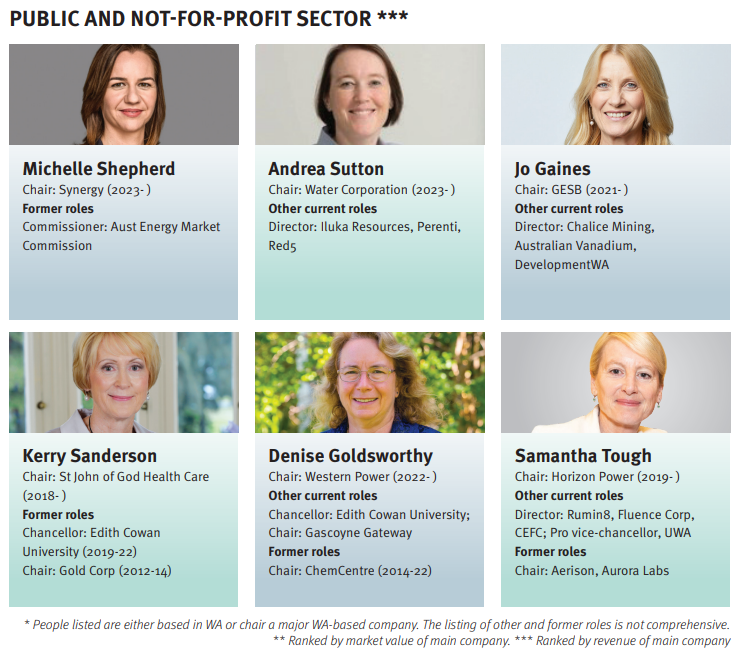 PUBLIC AND NOT-FOR-PROFIT SECTOR ***

Michelle Shepherd
Chair: Synergy (2023- )
Former roles
Commissioner: Aust Energy Market Commission

Andrea Sutton
Chair: Water Corporation (2023- )
Other current roles
Director: Iluka Resources, Perenti, Red5

Jo Gaines
Chair: GESB (2021- )
Other current roles
Director: Chalice Mining, Australian Vanadium, DevelopmentWA

Kerry Sanderson
Chair: St John of God Health Care (2018- )
Former roles
Chancellor: Edith Cowan University (2019-22)
Chair: Gold Corp (2012-14)

Denise Goldsworthy
Chair: Western Power (2022- )
Other current roles
Chancellor: Edith Cowan University; Chair: Gascoyne Gateway
Former roles
Chair: ChemCentre (2014-22)

Samantha Tough
Chair: Horizon Power (2019- )
Other current roles
Director: Rumin8, Fluence Corp, CEFC; Pro vice-chancellor, UWA
Former roles
Chair: Aerison, Aurora Labs

* People listed are either based in WA or chair a major WA-based company. The listing of other and former roles is not comprehensive.
** Ranked by market value of main company. *** Ranked by revenue of main company