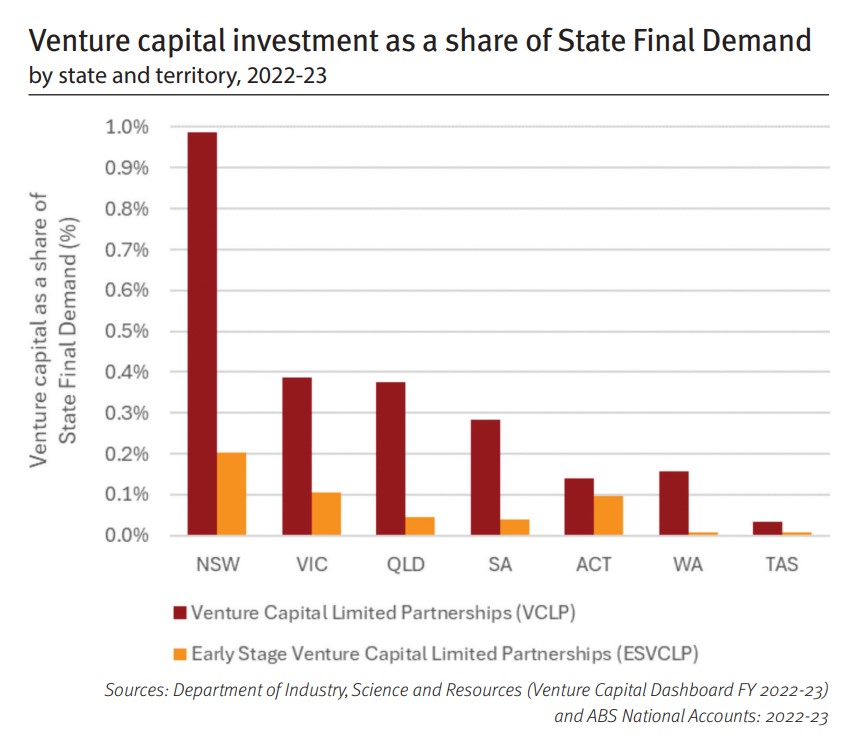 Venture capital investment as a share of State Final Demand
by state and territory, 2022-23

Venture capital as a share of State Final Demand (%)

1.0%
0.9%
0.8%
0.7%
0.6%
0.5%
0.4%
0.3%
0.2%
0.1%
0.0%

NSW VIC QLD SA ACT WA TAS

Venture Capital Limited Partnerships (VCLP)
Early Stage Venture Capital Limited Partnerships (ESVCLP)

Sources: Department of Industry, Science and Resources (Venture Capital Dashboard FY 2022-23) and ABS National Accounts: 2022-23