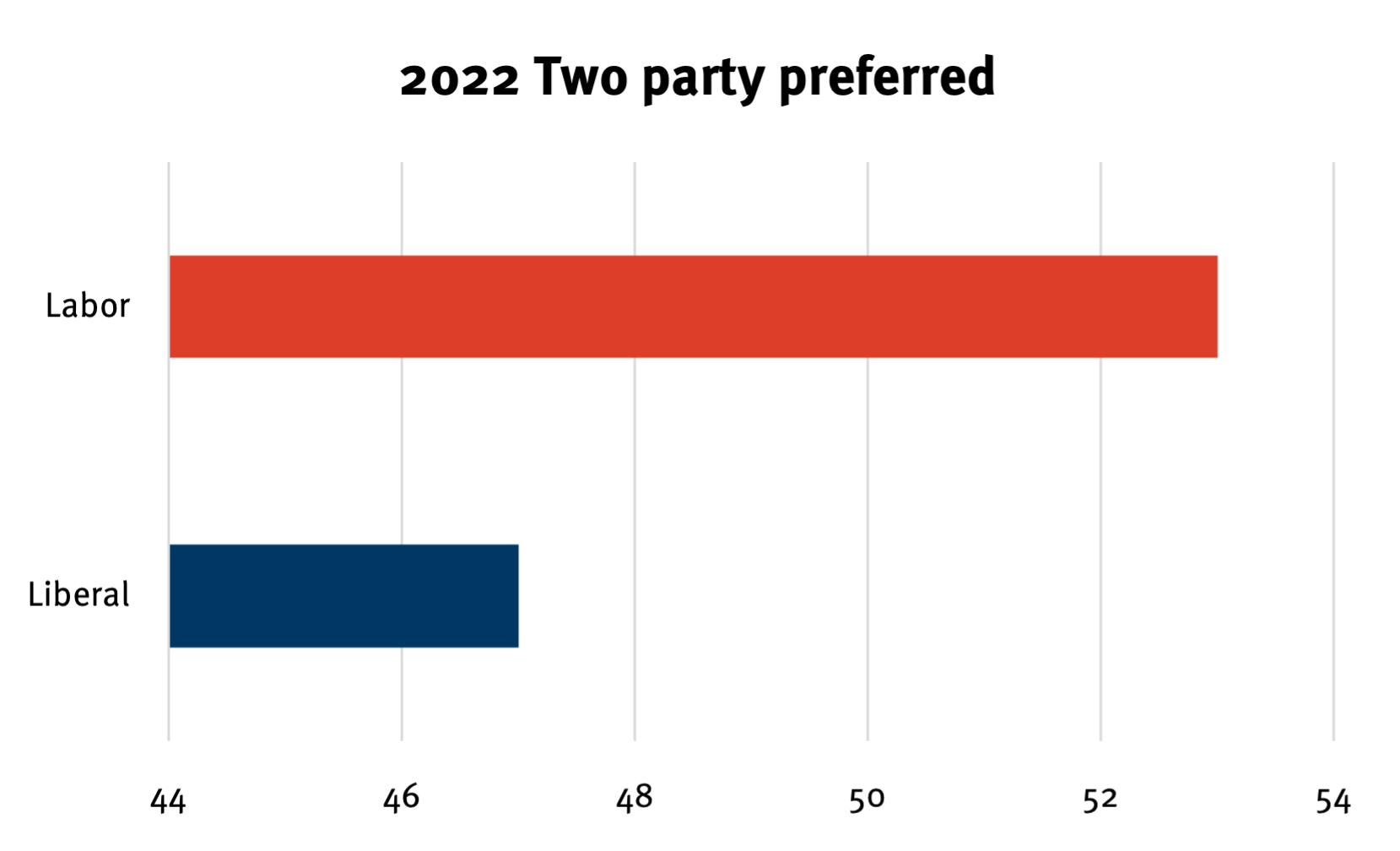 2022 Two party preferred

Labor

Liberal

44 46 48 50 52 54