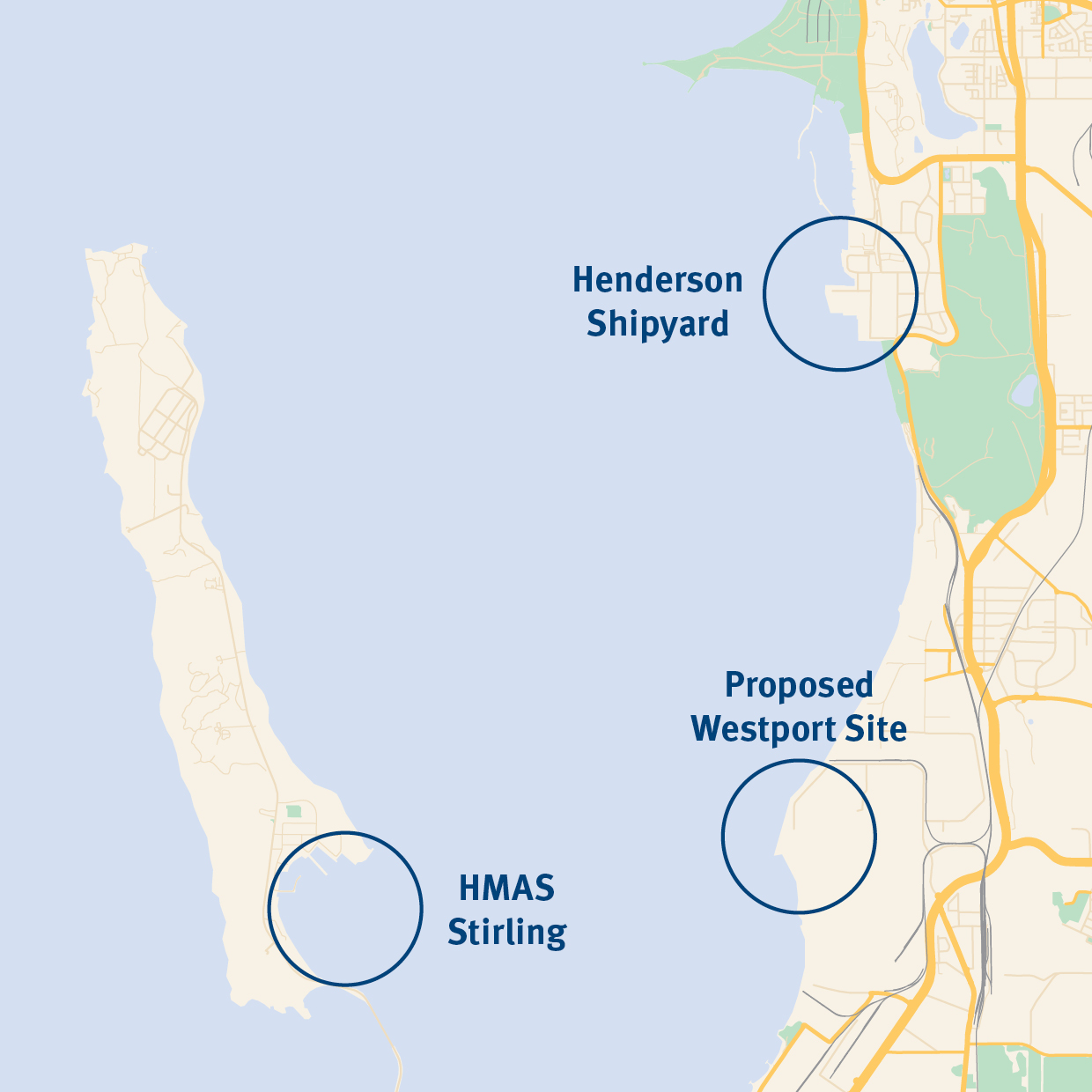 Henderson Shipyard

Proposed Westport Site

HMAS Stirling