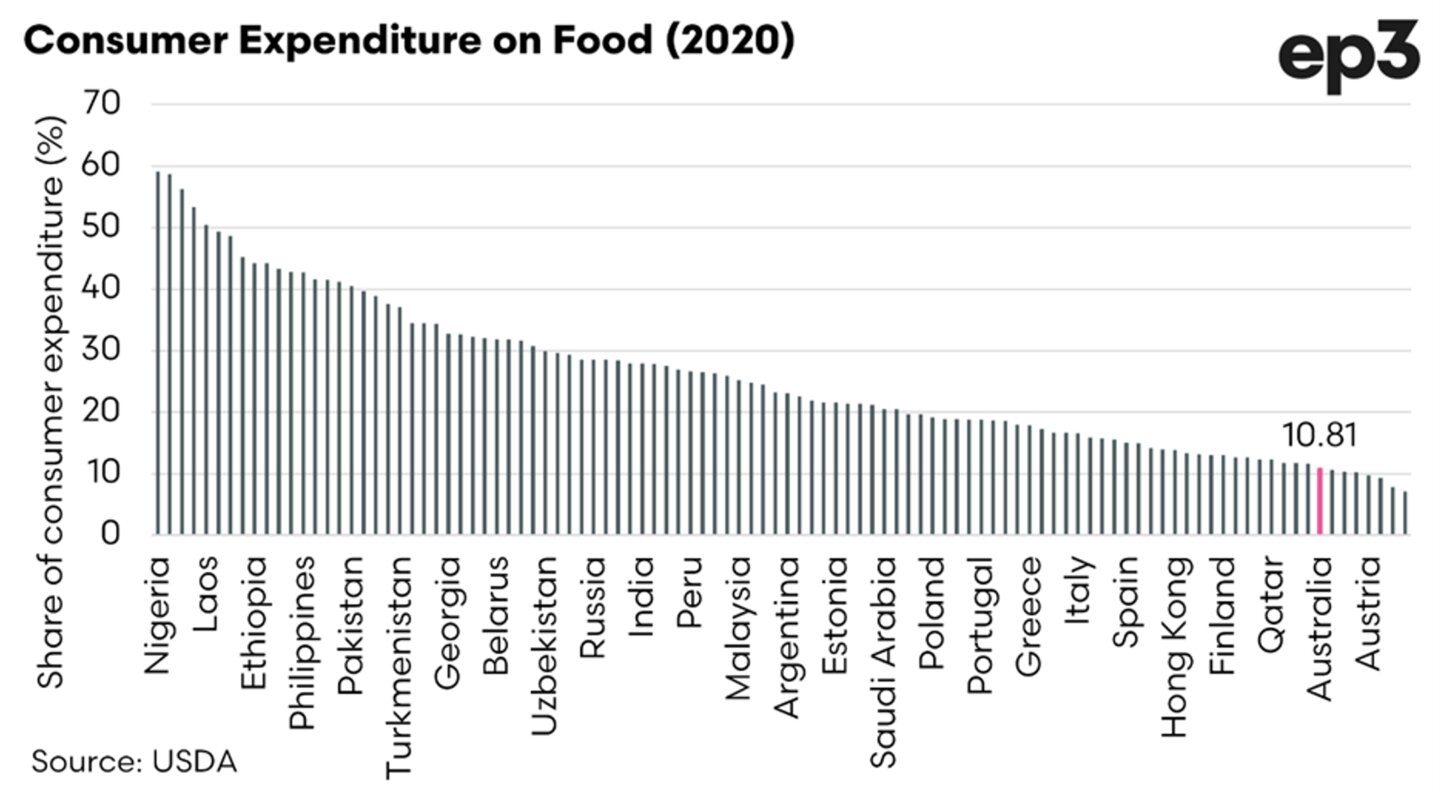 Consumer Expenditure on Food (2020)

ep3

Share of consumer expenditure (%)

70
60
50
40
30
20
10
0

10.81

Nigeria
Laos
Ethiopia
Philippines
Pakistan
Turkmenistan
Georgia
Belarus
Uzbekistan
Russia
India
Peru
Malaysia
Argentina
Estonia
Saudi Arabia
Poland
Portugal
Greece
Italy
Spain
Hong Kong
Finland
Qatar
Australia
Austria

Source: USDA